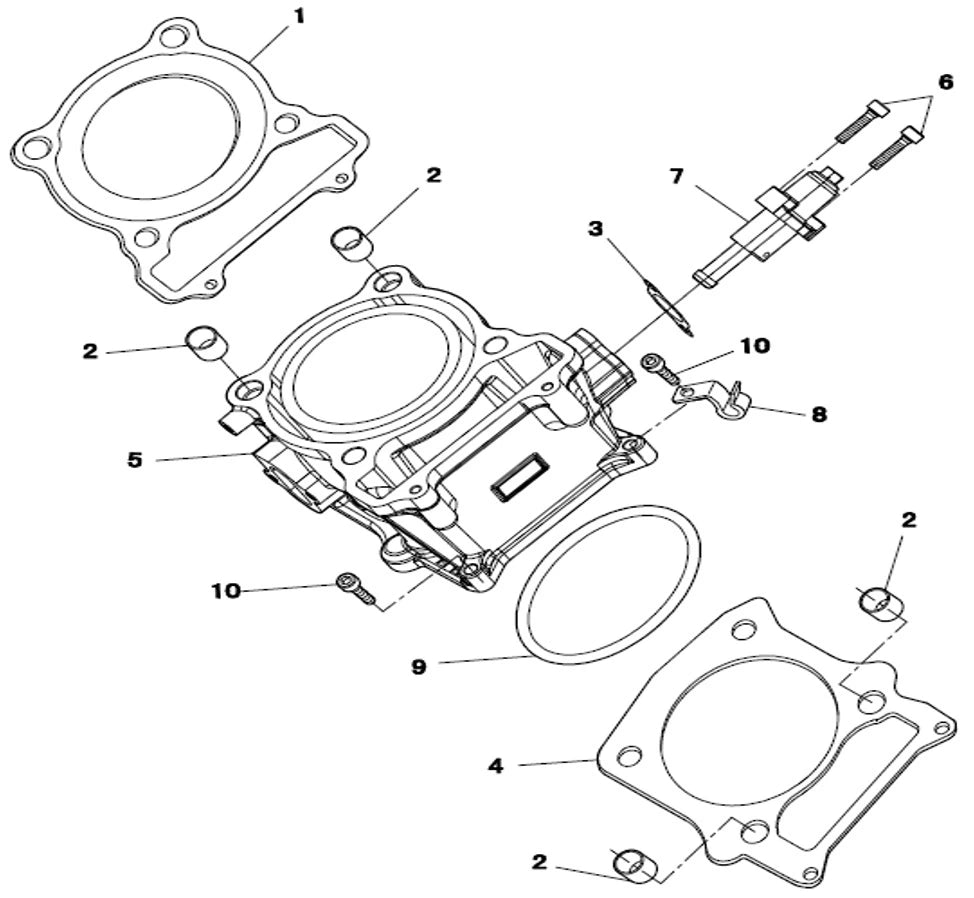 1
6
2
7
3
2
10
8
5
2
10
9
4
2